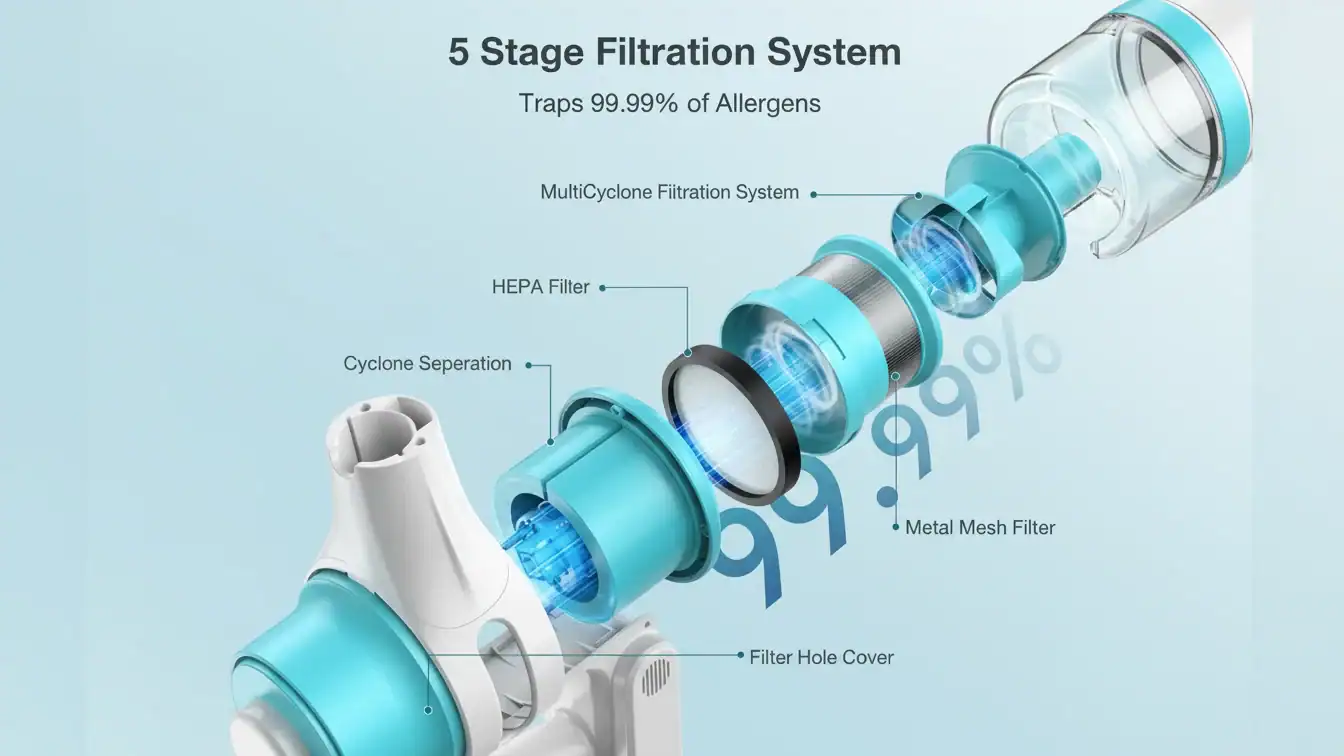 5 Stage Filtration System

Traps 99.99% of Allergens

MultiCyclone Filtration System

HEPA Filter

Cyclone Seperation

99.99%

Metal Mesh Filter

Filter Hole Cover