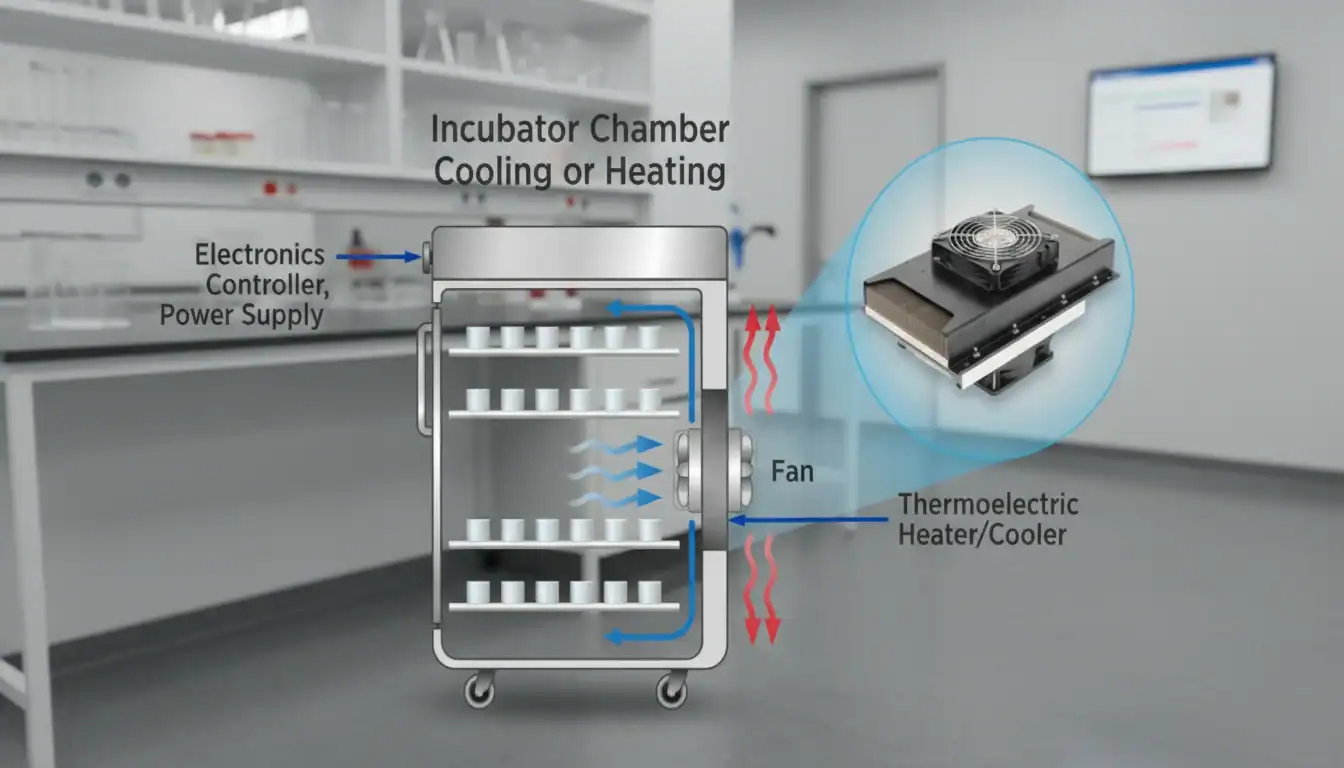 Incubator Chamber
Cooling or Heating

Electronics
Controller,
Power Supply

Fan

Thermoelectric
Heater/Cooler