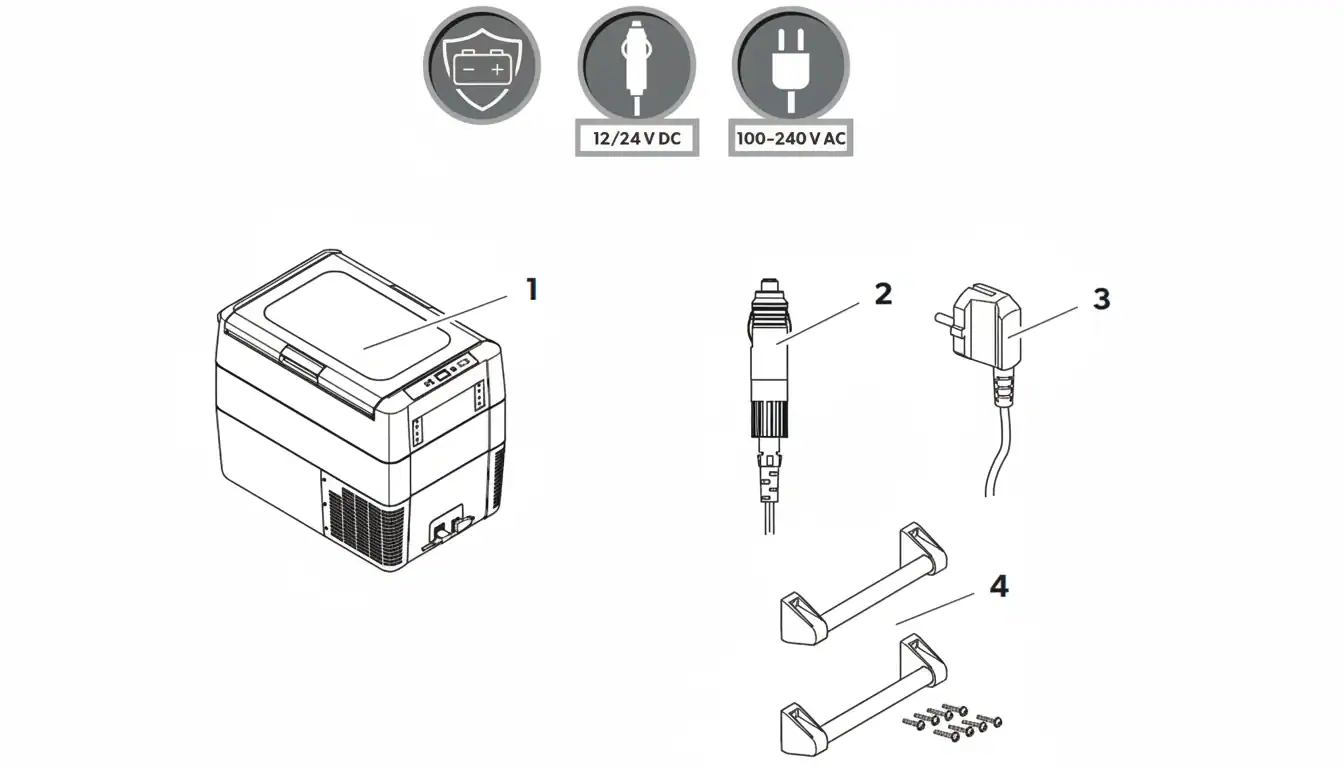 12/24 V DC

100–240 V AC

1

2

3

4